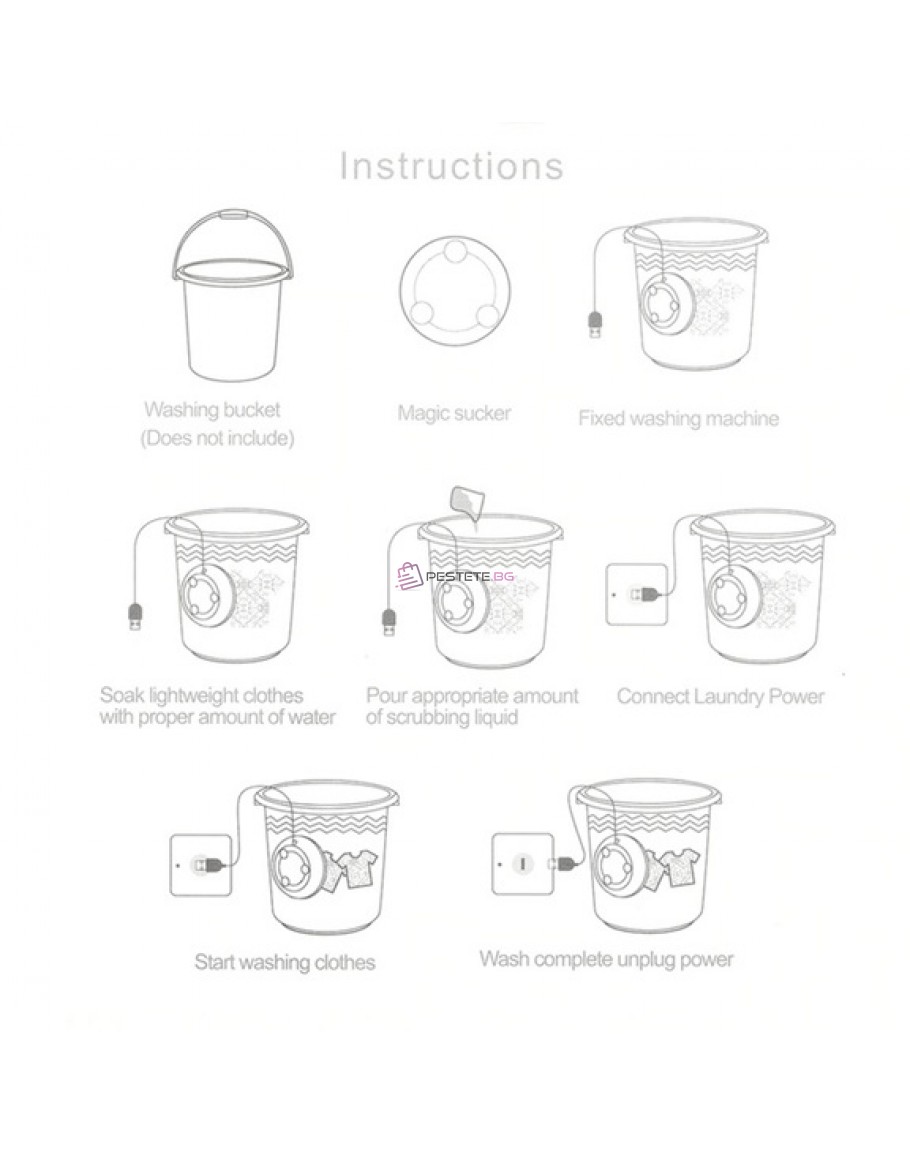 Instructions

Washing bucket
(Does not include)

Magic sucker

Fixed washing machine

PESTETE.BG

Soak lightweight clothes with proper amount of water

Pour appropriate amount of scrubbing liquid

Connect Laundry Power

Start washing clothes

Wash complete unplug power